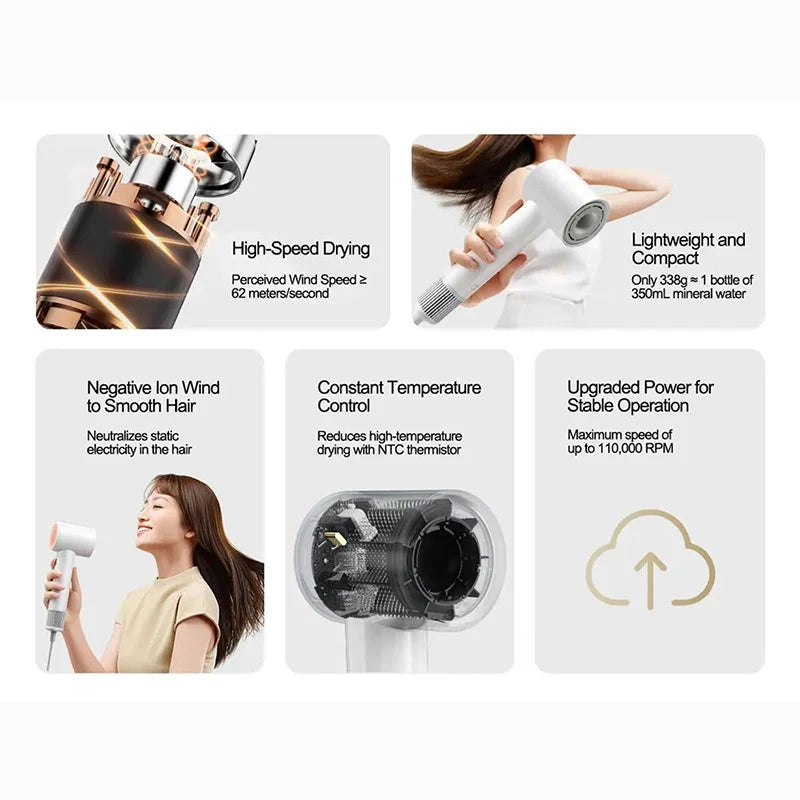 High-Speed Drying

Perceived Wind Speed ≥ 62 meters/second

Lightweight and Compact

Only 338g ≈ 1 bottle of 350mL mineral water

Negative Ion Wind to Smooth Hair

Neutralizes static electricity in the hair

Constant Temperature Control

Reduces high-temperature drying with NTC thermistor

Upgraded Power for Stable Operation

Maximum speed of up to 110,000 RPM