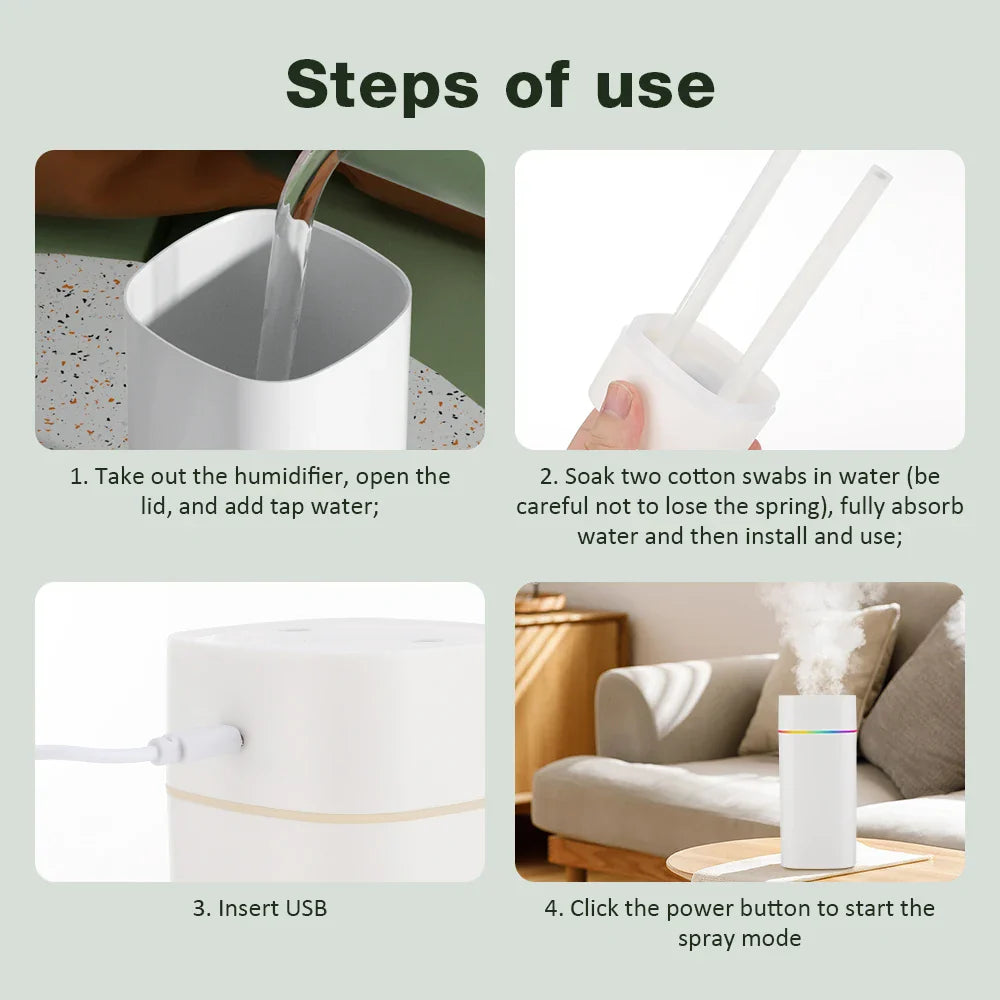 Steps of use

1. Take out the humidifier, open the lid, and add tap water;

2. Soak two cotton swabs in water (be careful not to lose the spring), fully absorb water and then install and use;

3. Insert USB

4. Click the power button to start the spray mode