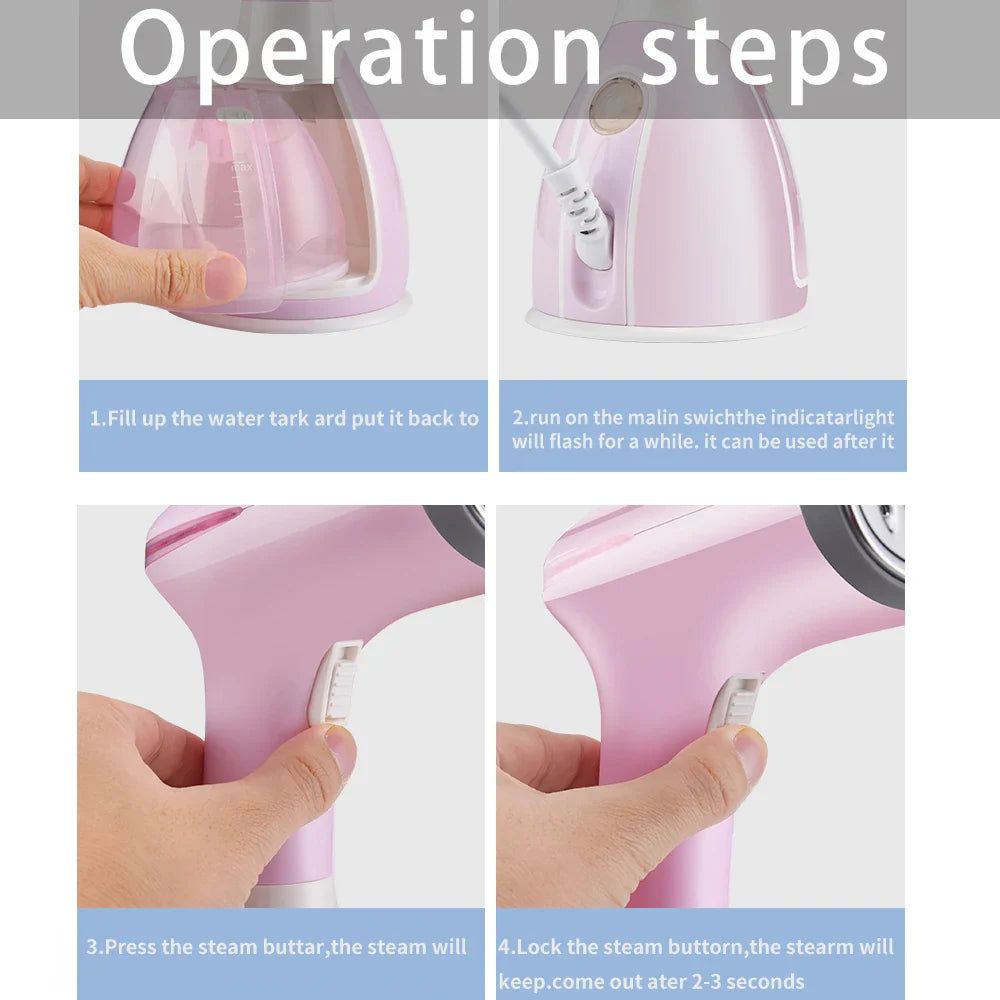 Operation steps

1.Fill up the water tark ard put it back to

2.run on the malin swichthe indicatarlight will flash for a while. it can be used after it

3.Press the steam buttar,the steam will

4.Lock the steam buttorn,the stearm will keep.come out ater 2-3 seconds